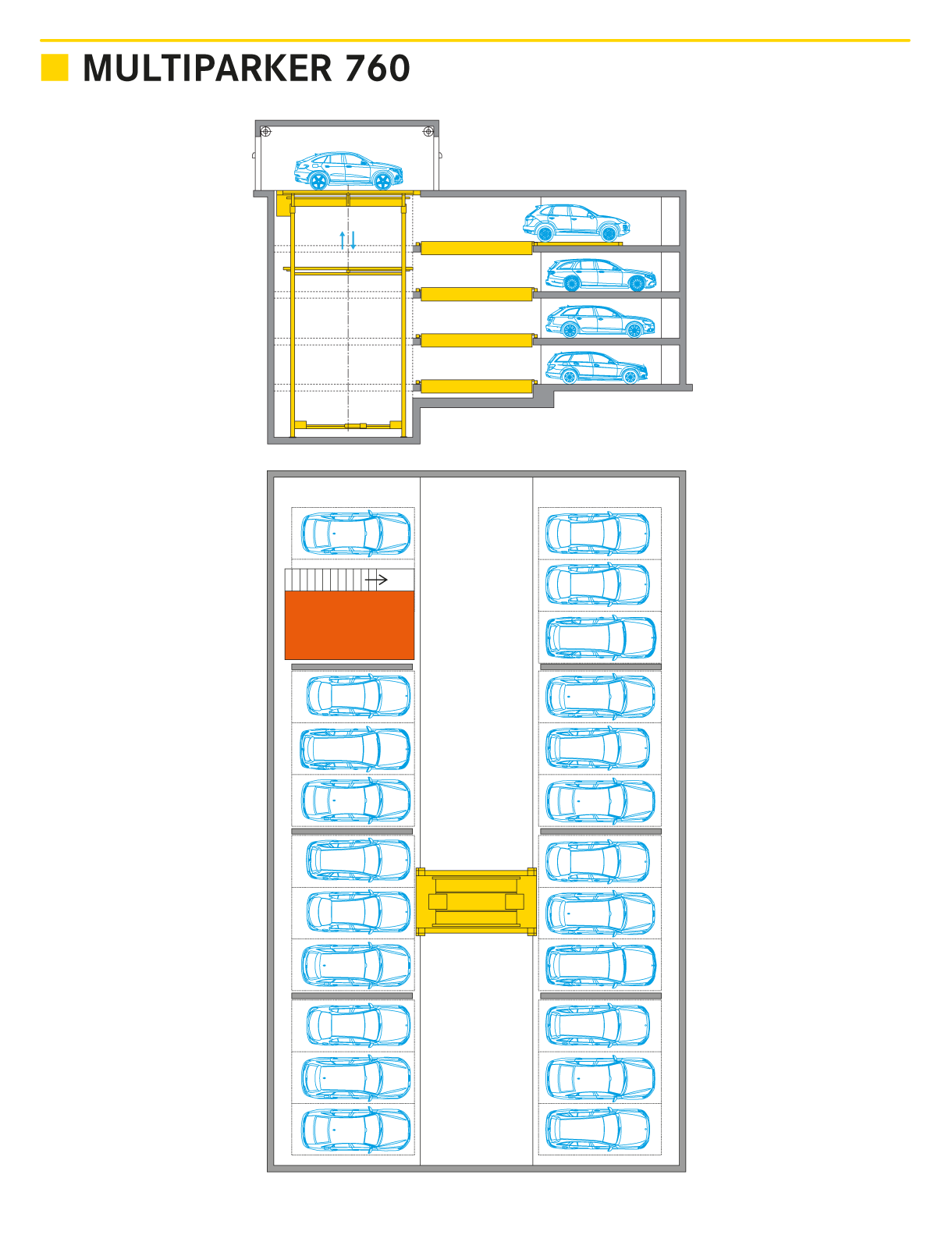 MULTIPARKER 760