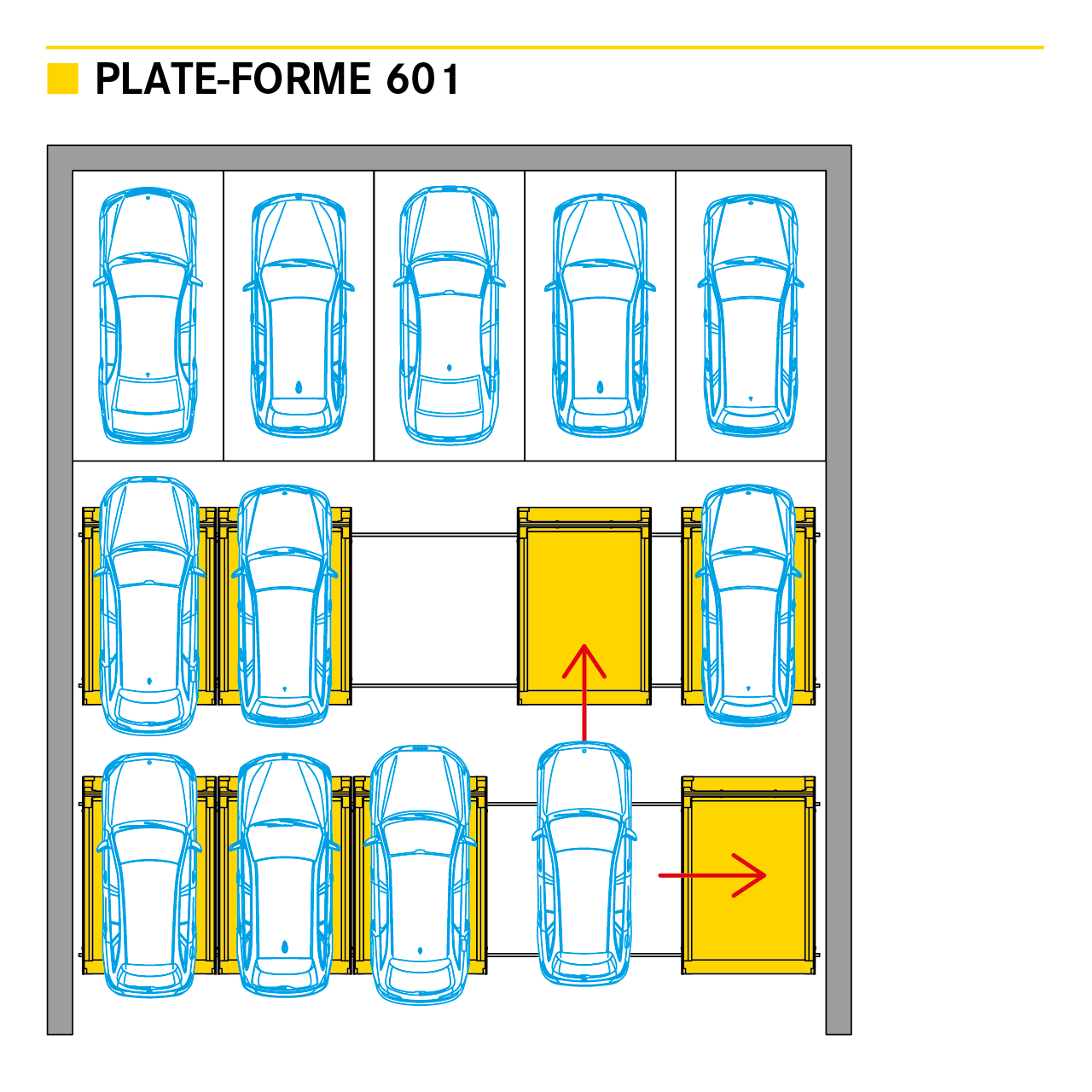 PLATE-FORME 601